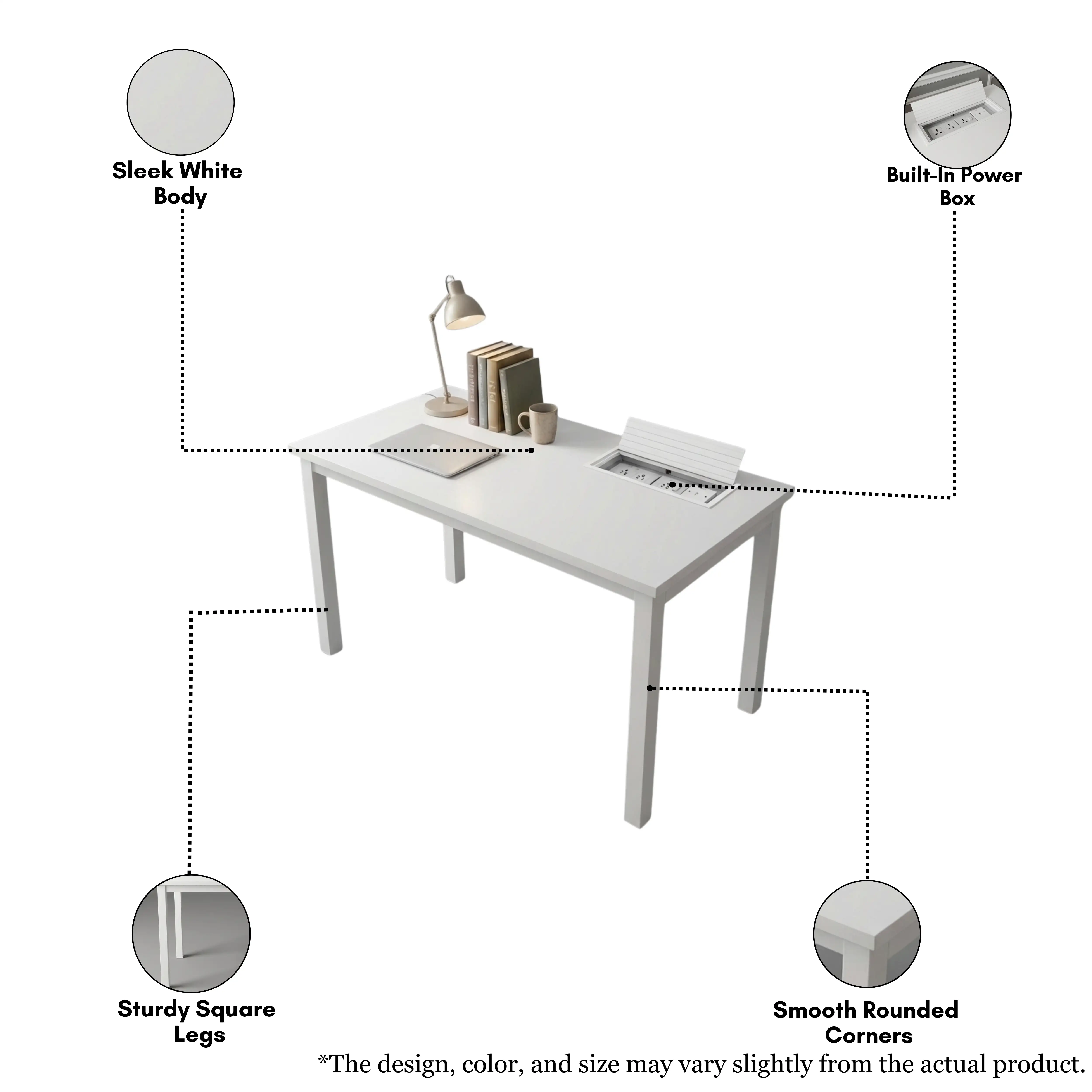 Sleek White Body

Built-In Power Box

Sturdy Square Legs

Smooth Rounded Corners

*The design, color, and size may vary slightly from the actual product.