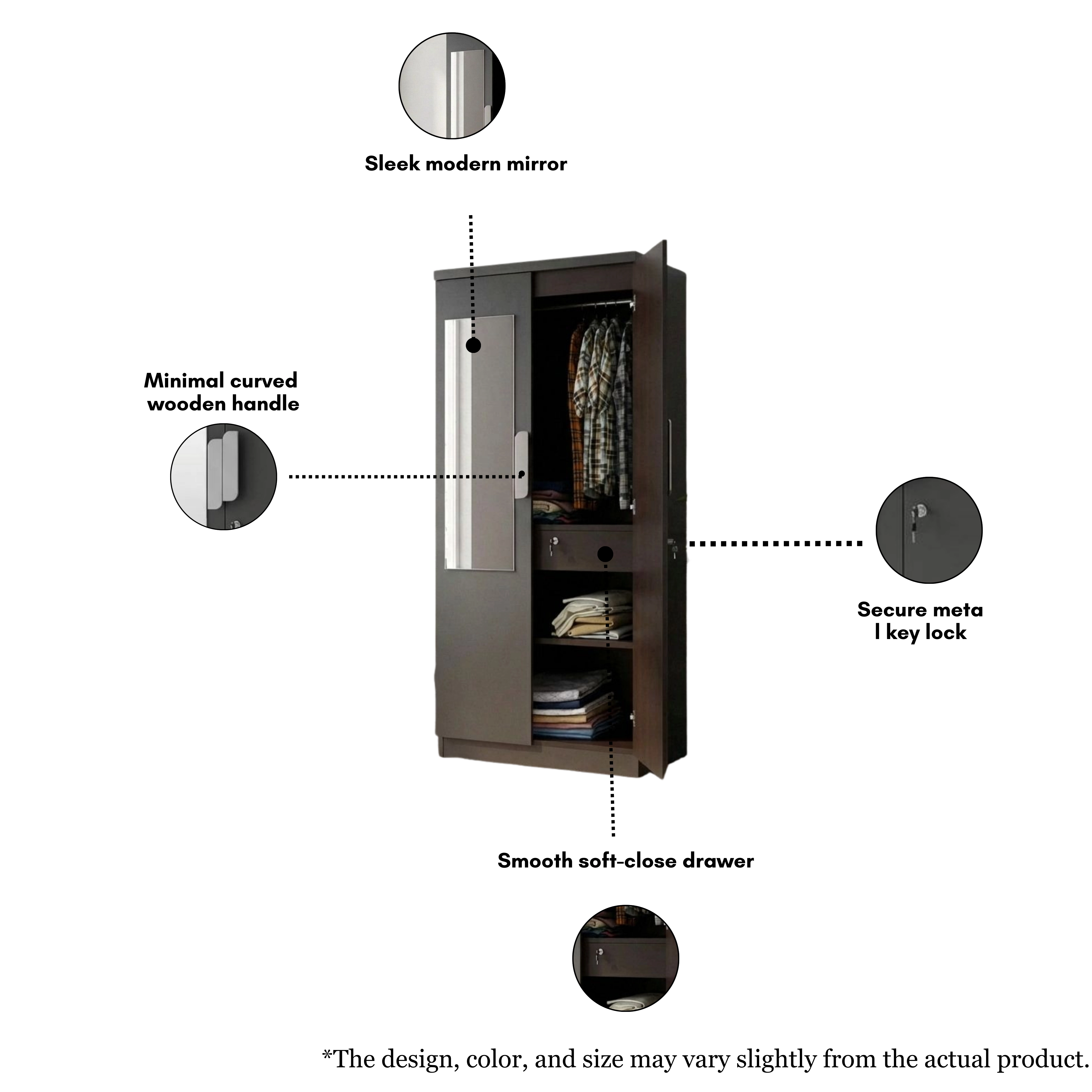 Sleek modern mirror

Minimal curved wooden handle

Secure meta l key lock

Smooth soft-close drawer

*The design, color, and size may vary slightly from the actual product.